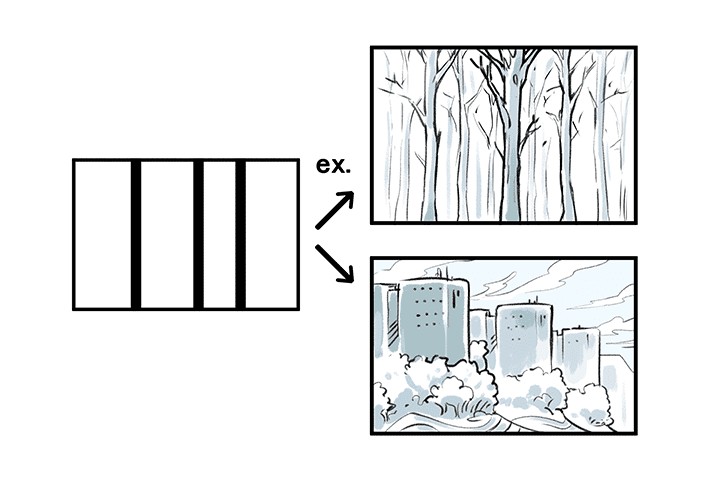 ex.