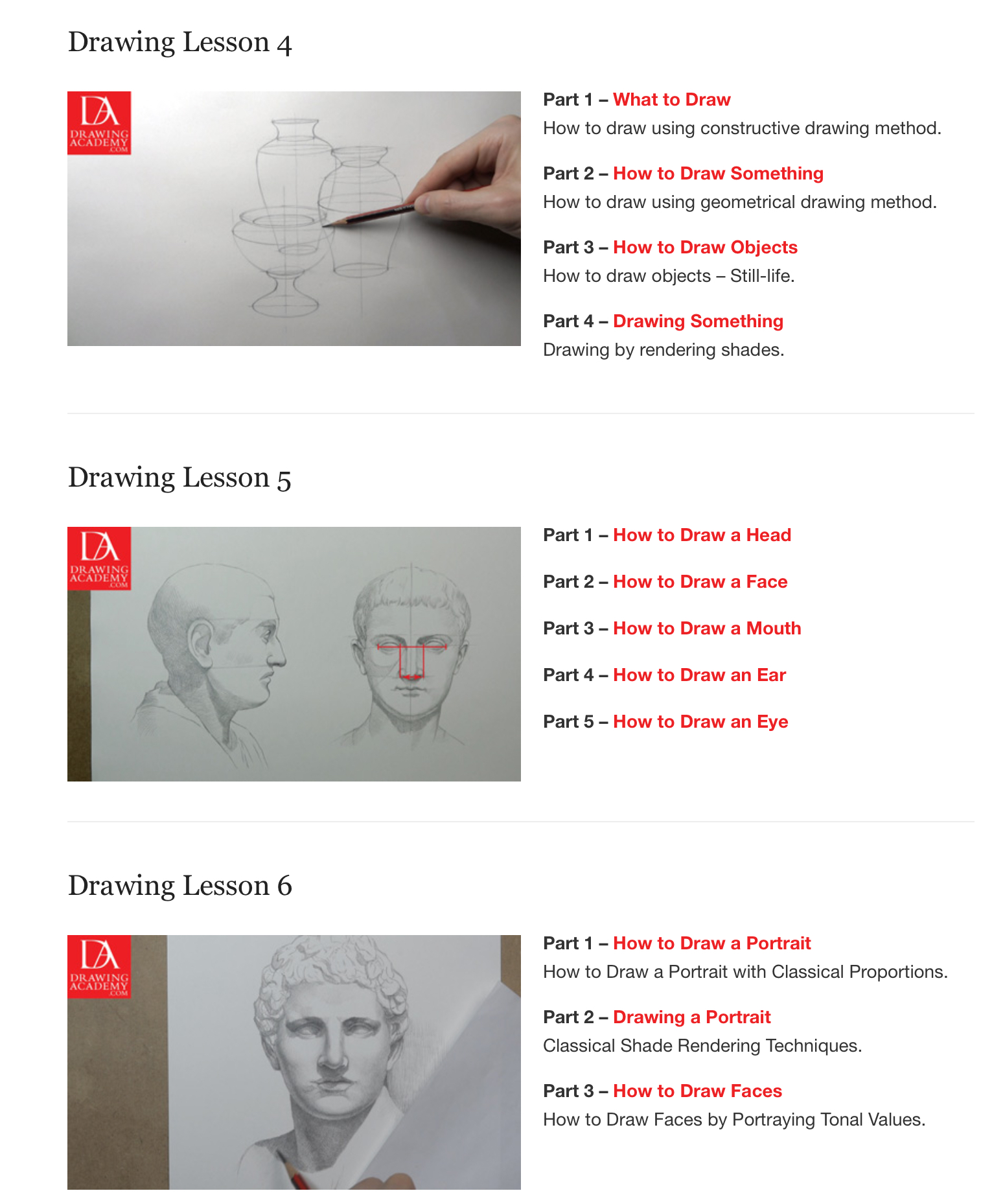 Drawing Lesson 4

DA
DRAWING ACADEMY .COM

Part 1 – What to Draw
How to draw using constructive drawing method.

Part 2 – How to Draw Something
How to draw using geometrical drawing method.

Part 3 – How to Draw Objects
How to draw objects – Still-life.

Part 4 – Drawing Something
Drawing by rendering shades.

Drawing Lesson 5

DA
DRAWING ACADEMY .COM

Part 1 – How to Draw a Head

Part 2 – How to Draw a Face

Part 3 – How to Draw a Mouth

Part 4 – How to Draw an Ear

Part 5 – How to Draw an Eye

Drawing Lesson 6

DA
DRAWING ACADEMY .COM

Part 1 – How to Draw a Portrait
How to Draw a Portrait with Classical Proportions.

Part 2 – Drawing a Portrait
Classical Shade Rendering Techniques.

Part 3 – How to Draw Faces
How to Draw Faces by Portraying Tonal Values.