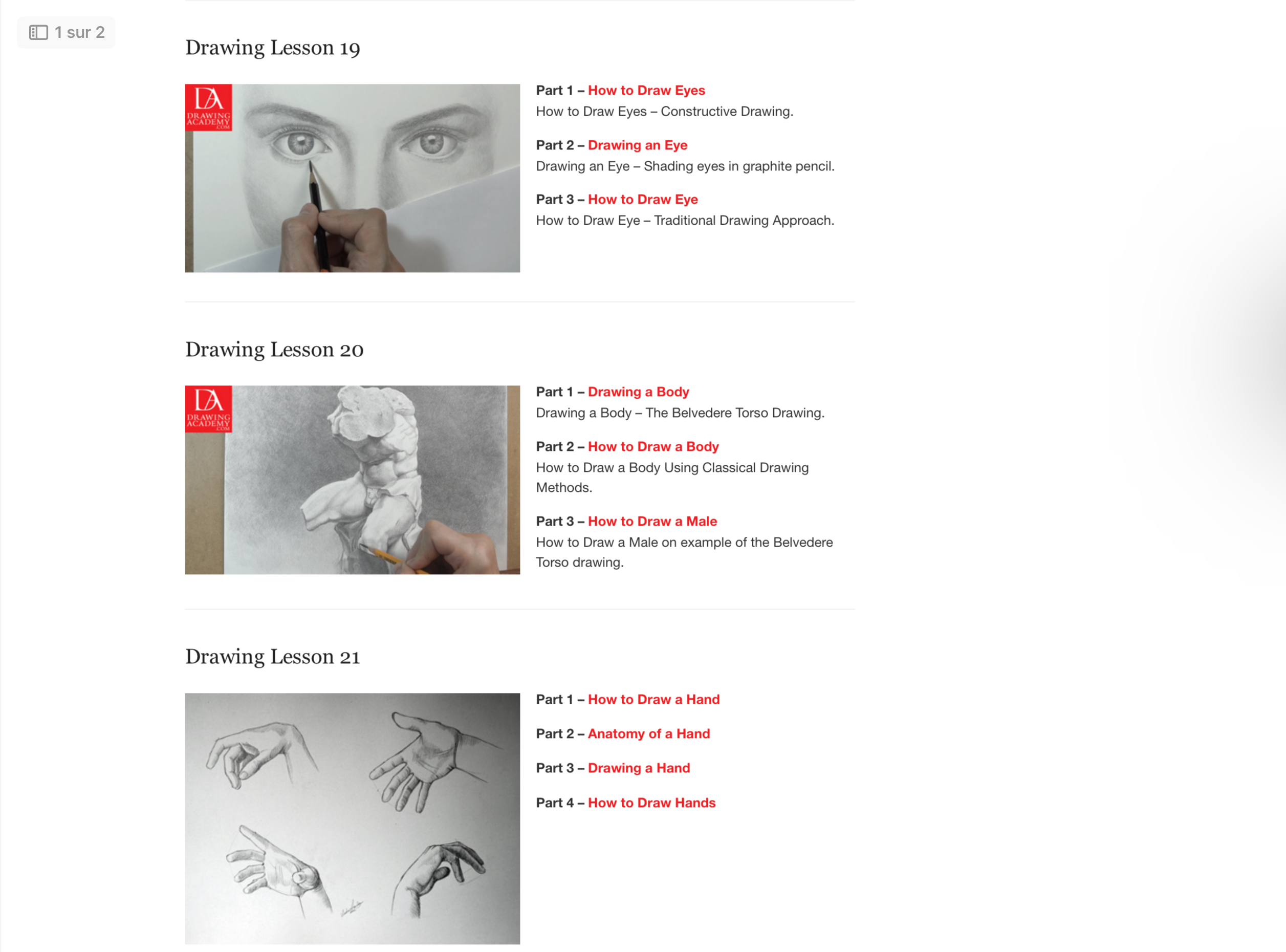 1 sur 2

Drawing Lesson 19

DA DRAWING ACADEMY .COM

Part 1 – How to Draw Eyes
How to Draw Eyes – Constructive Drawing.

Part 2 – Drawing an Eye
Drawing an Eye – Shading eyes in graphite pencil.

Part 3 – How to Draw Eye
How to Draw Eye – Traditional Drawing Approach.

Drawing Lesson 20

DA DRAWING ACADEMY .COM

Part 1 – Drawing a Body
Drawing a Body – The Belvedere Torso Drawing.

Part 2 – How to Draw a Body
How to Draw a Body Using Classical Drawing Methods.

Part 3 – How to Draw a Male
How to Draw a Male on example of the Belvedere Torso drawing.

Drawing Lesson 21

Part 1 – How to Draw a Hand

Part 2 – Anatomy of a Hand

Part 3 – Drawing a Hand

Part 4 – How to Draw Hands