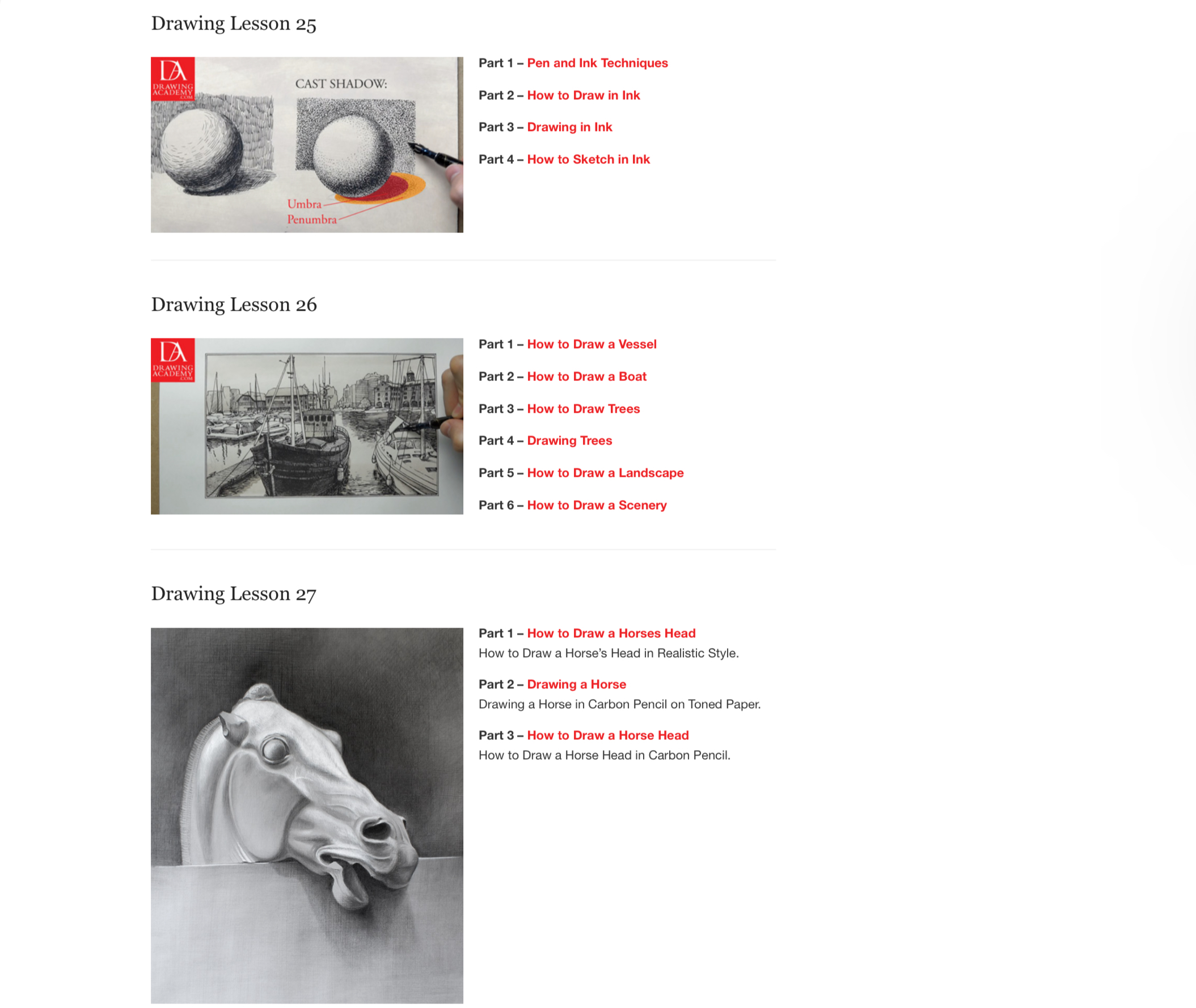 Drawing Lesson 25

DA DRAWING ACADEMY .COM

CAST SHADOW:

Umbra
Penumbra

Part 1 – Pen and Ink Techniques

Part 2 – How to Draw in Ink

Part 3 – Drawing in Ink

Part 4 – How to Sketch in Ink

Drawing Lesson 26

DA DRAWING ACADEMY .COM

Part 1 – How to Draw a Vessel

Part 2 – How to Draw a Boat

Part 3 – How to Draw Trees

Part 4 – Drawing Trees

Part 5 – How to Draw a Landscape

Part 6 – How to Draw a Scenery

Drawing Lesson 27

Part 1 – How to Draw a Horses Head
How to Draw a Horse's Head in Realistic Style.

Part 2 – Drawing a Horse
Drawing a Horse in Carbon Pencil on Toned Paper.

Part 3 – How to Draw a Horse Head
How to Draw a Horse Head in Carbon Pencil.