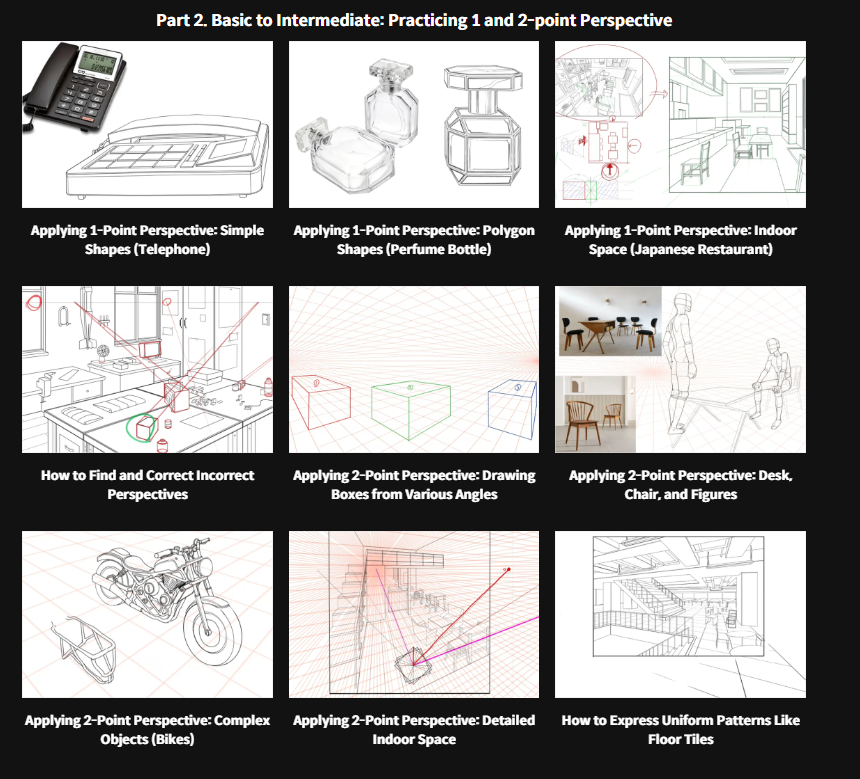 Part 2. Basic to Intermediate: Practicing 1 and 2-point Perspective

Applying 1-Point Perspective: Simple Shapes (Telephone)

Applying 1-Point Perspective: Polygon Shapes (Perfume Bottle)

Applying 1-Point Perspective: Indoor Space (Japanese Restaurant)

How to Find and Correct Incorrect Perspectives

Applying 2-Point Perspective: Drawing Boxes from Various Angles

Applying 2-Point Perspective: Desk, Chair, and Figures

Applying 2-Point Perspective: Complex Objects (Bikes)

Applying 2-Point Perspective: Detailed Indoor Space

How to Express Uniform Patterns Like Floor Tiles