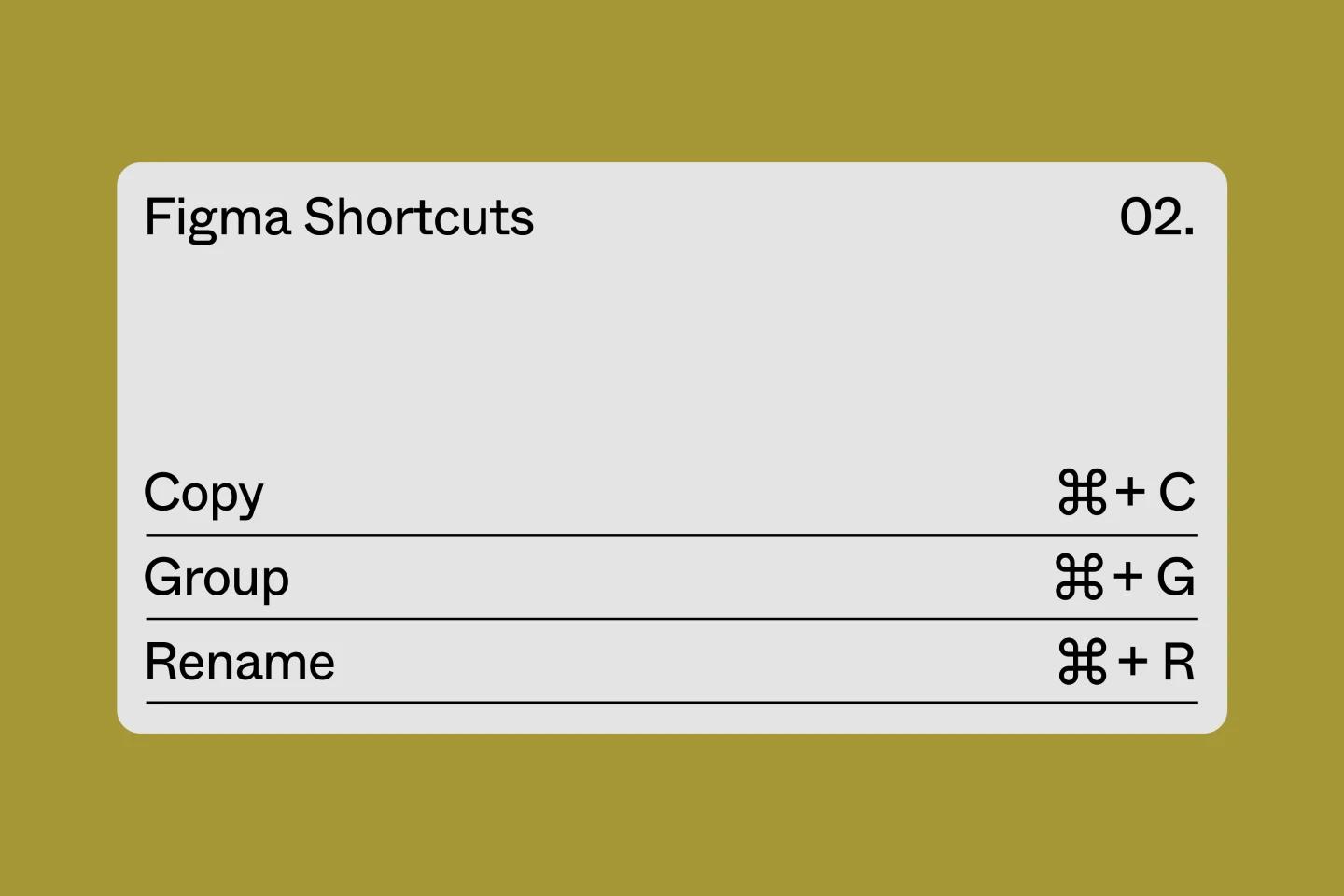 Figma Shortcuts 02.

Copy ⌘ + C

Group ⌘ + G

Rename ⌘ + R